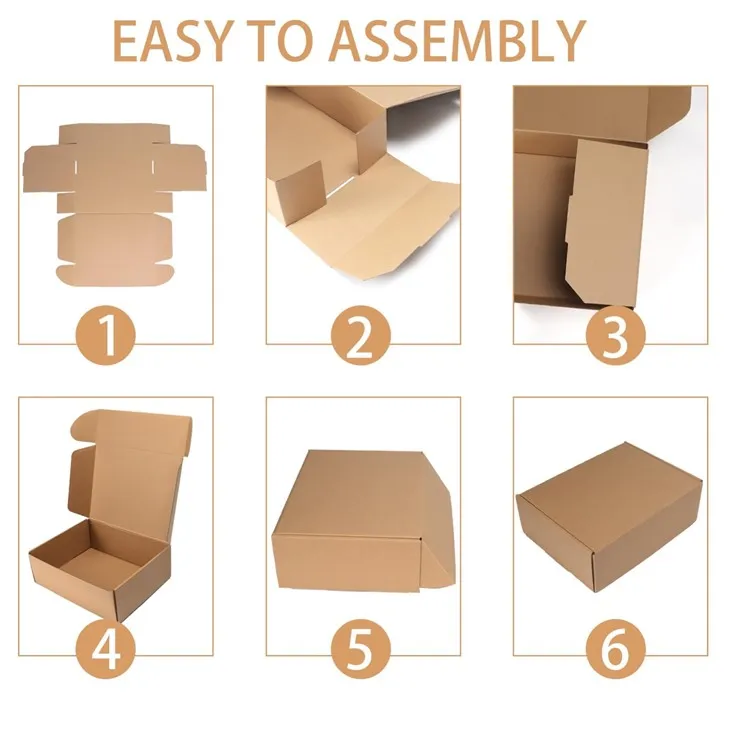 EASY TO ASSEMBLY

1

2

3

4

5

6